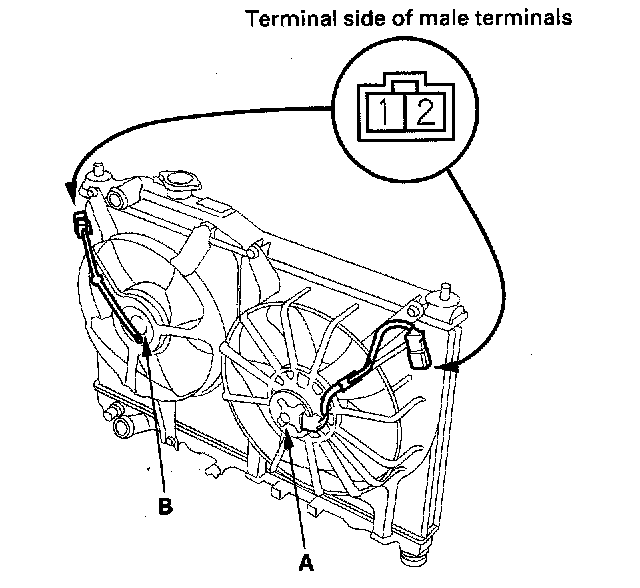 Terminal side of male terminals

1 2

B

A