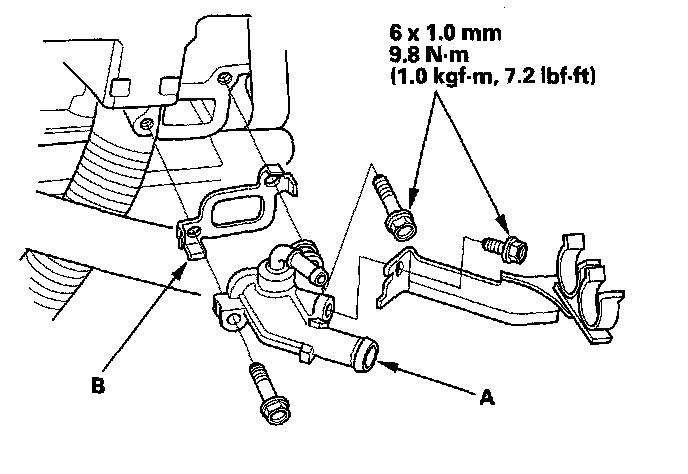 6 x 1.0 mm
9.8 N·m
(1.0 kgf·m, 7.2 lbf·ft)

B

A