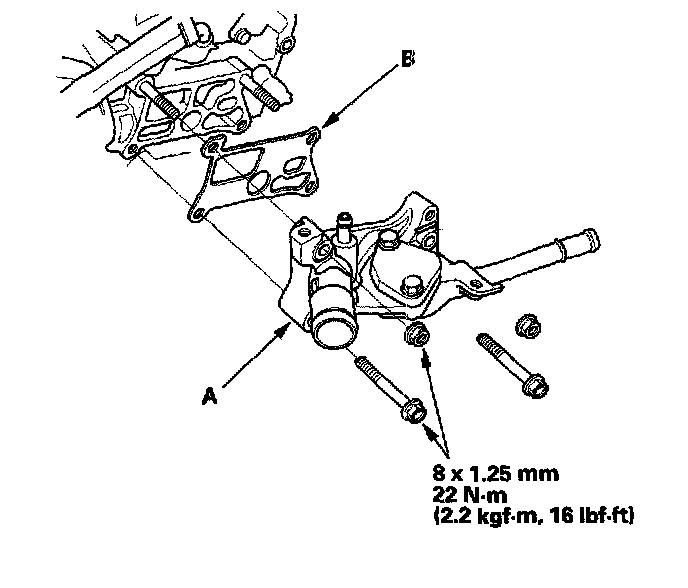 B

A

8 x 1.25 mm
22 N·m
(2.2 kgf·m, 16 lbf·ft)