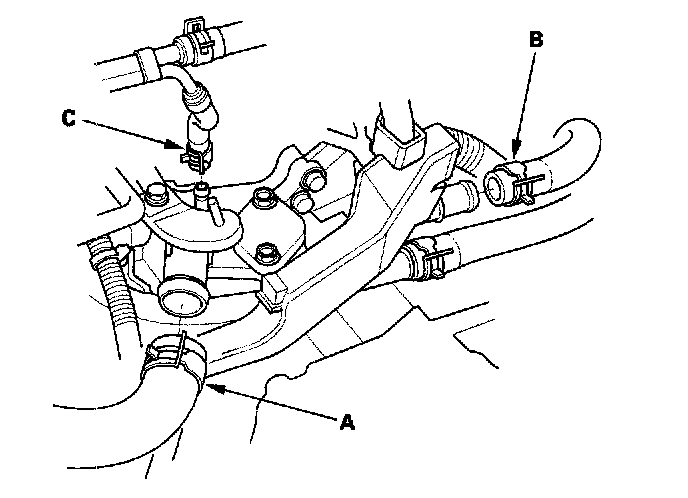 B
C
A