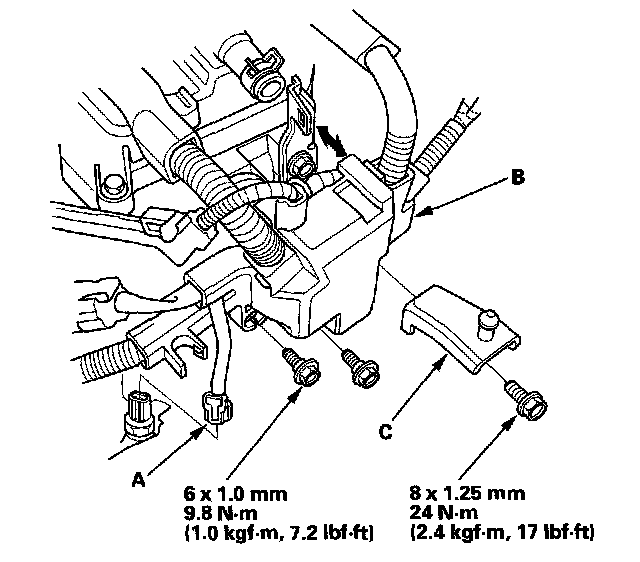 B

C

A

6 x 1.0 mm
9.8 N·m
(1.0 kgf·m, 7.2 lbf·ft)

8 x 1.25 mm
24 N·m
(2.4 kgf·m, 17 lbf·ft)