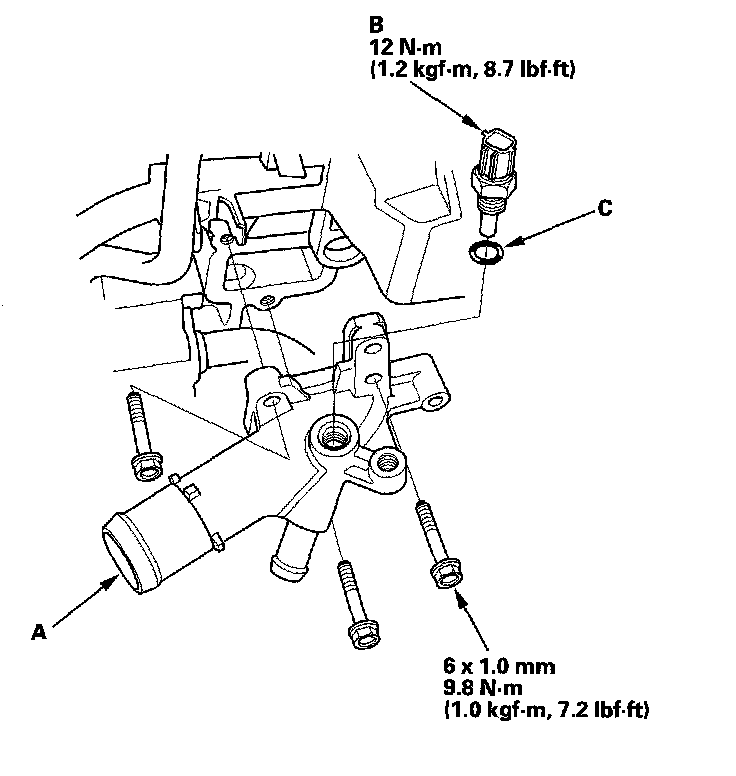 B
12 N·m
(1.2 kgf·m, 8.7 lbf·ft)

C

A

6 x 1.0 mm
9.8 N·m
(1.0 kgf·m, 7.2 lbf·ft)