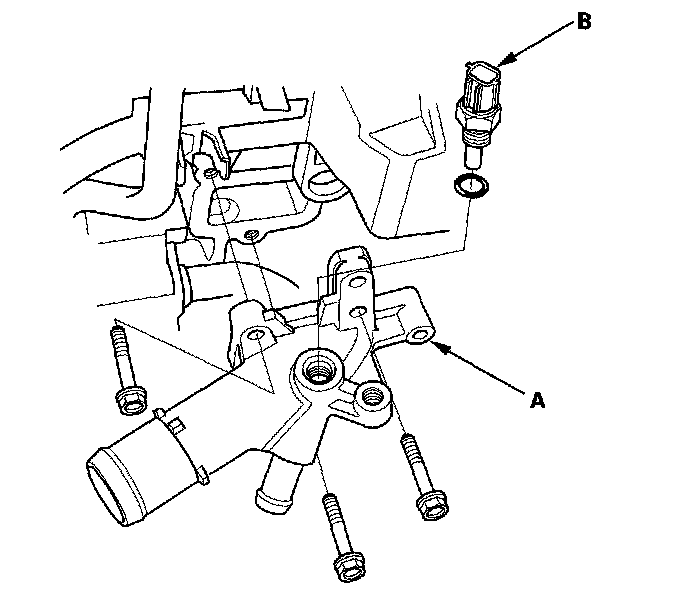 B

A