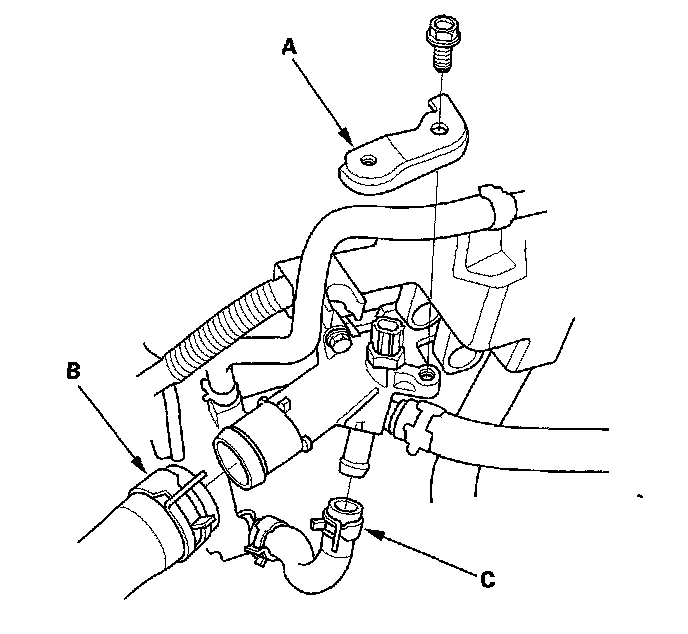 A

B

C