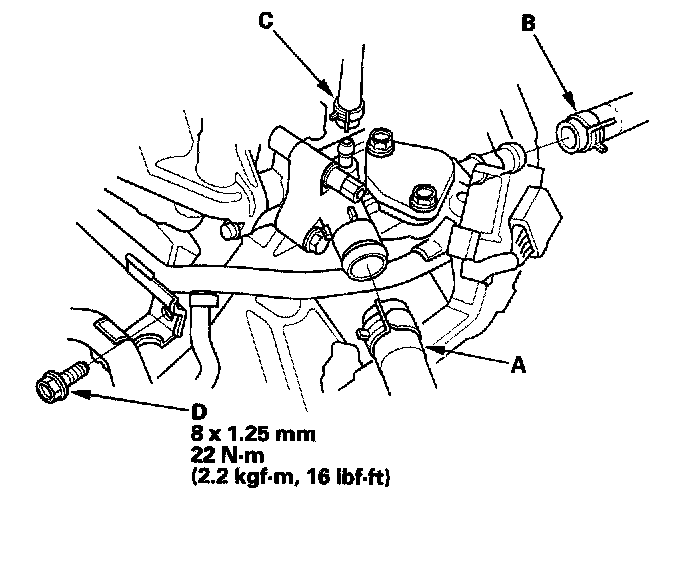 C

B

A

D
8 x 1.25 mm
22 N·m
(2.2 kgf·m, 16 lbf·ft)