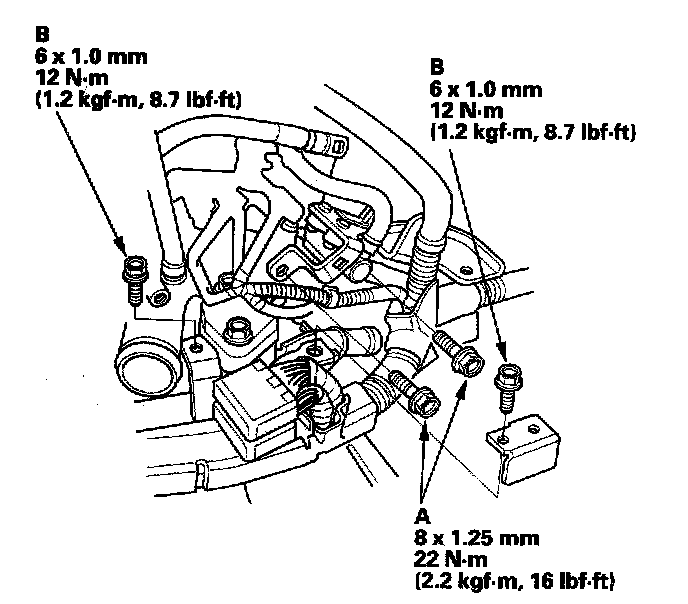 B
6 x 1.0 mm
12 N·m
(1.2 kgf·m, 8.7 lbf·ft)

B
6 x 1.0 mm
12 N·m
(1.2 kgf·m, 8.7 lbf·ft)

A
8 x 1.25 mm
22 N·m
(2.2 kgf·m, 16 lbf·ft)