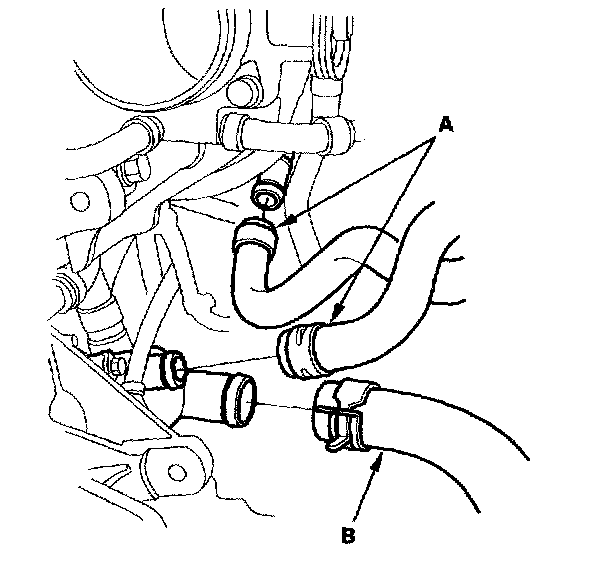 A

B