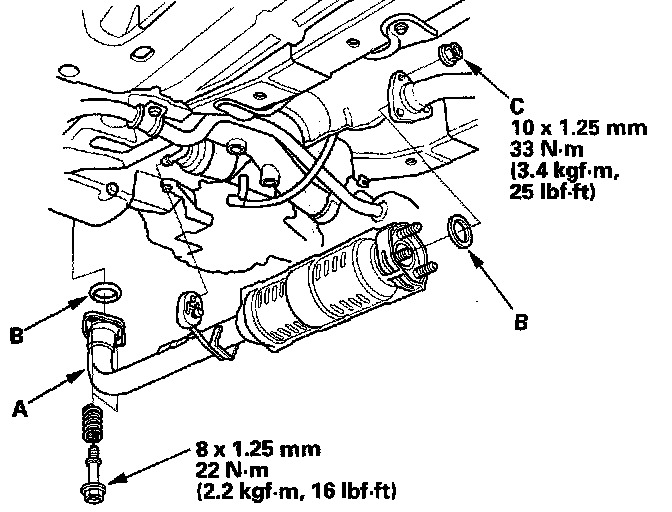 C
10 x 1.25 mm
33 N·m
(3.4 kgf·m,
25 lbf·ft)

B

B

A

8 x 1.25 mm
22 N·m
(2.2 kgf·m, 16 lbf·ft)