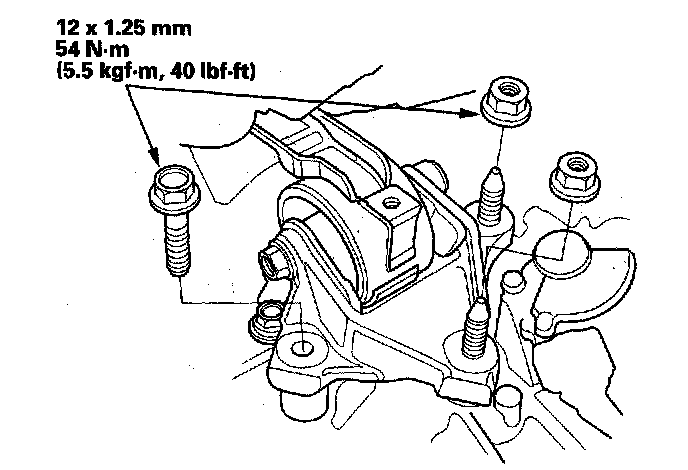 12 x 1.25 mm
54 N·m
(5.5 kgf·m, 40 lbf·ft)