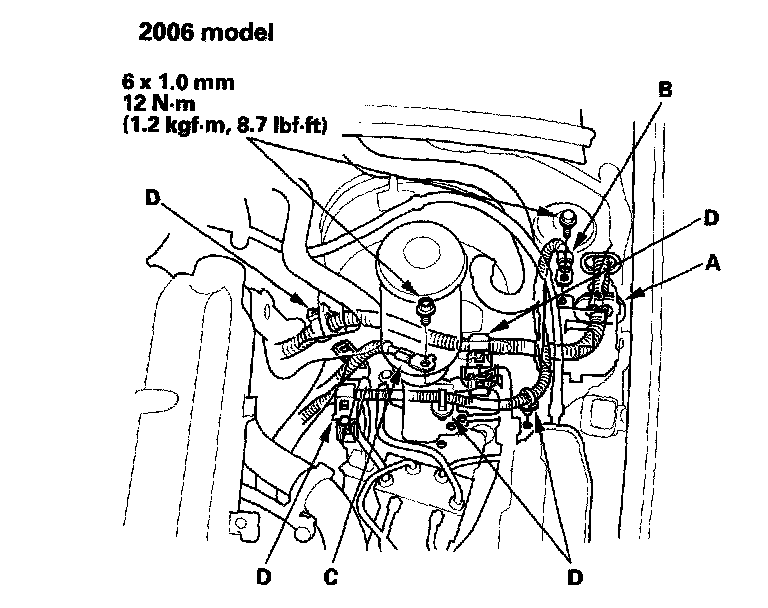 2006 model

6 x 1.0 mm
12 N·m
(1.2 kgf·m, 8.7 lbf·ft)

B

D

D

A

D

C

D