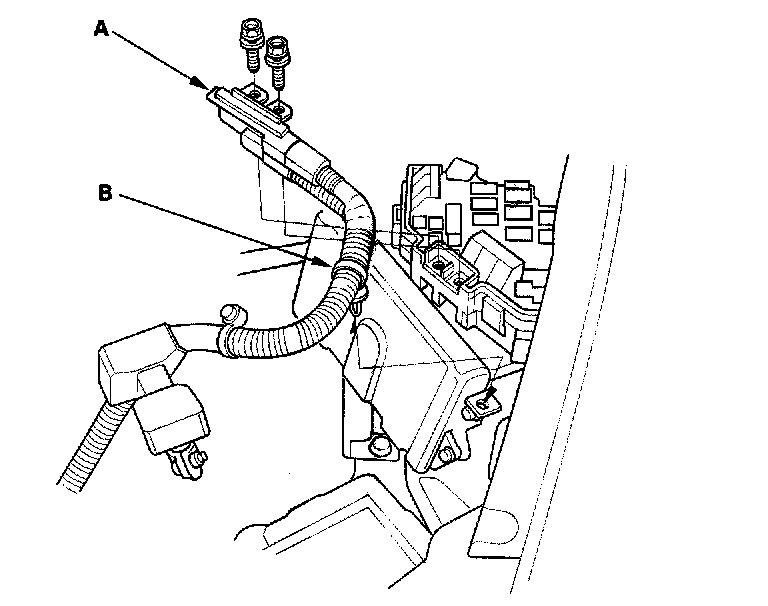 A

B