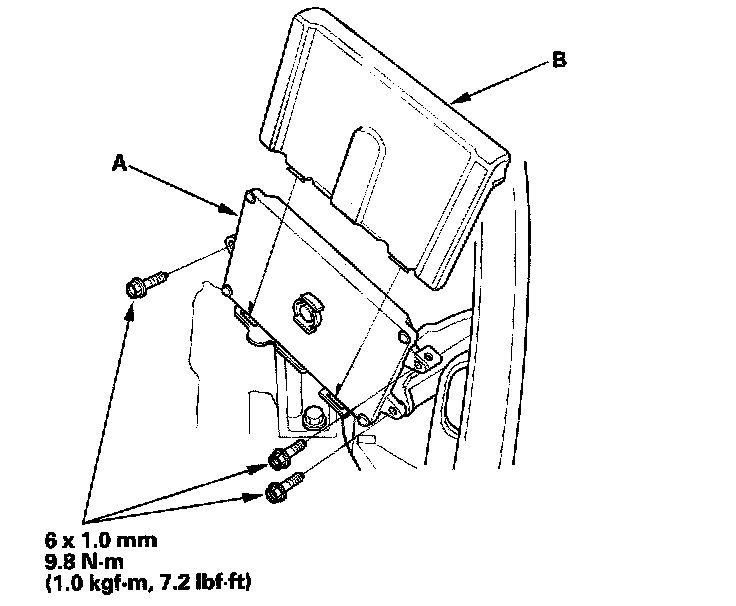 B

A

6 x 1.0 mm
9.8 N·m
(1.0 kgf·m, 7.2 lbf·ft)