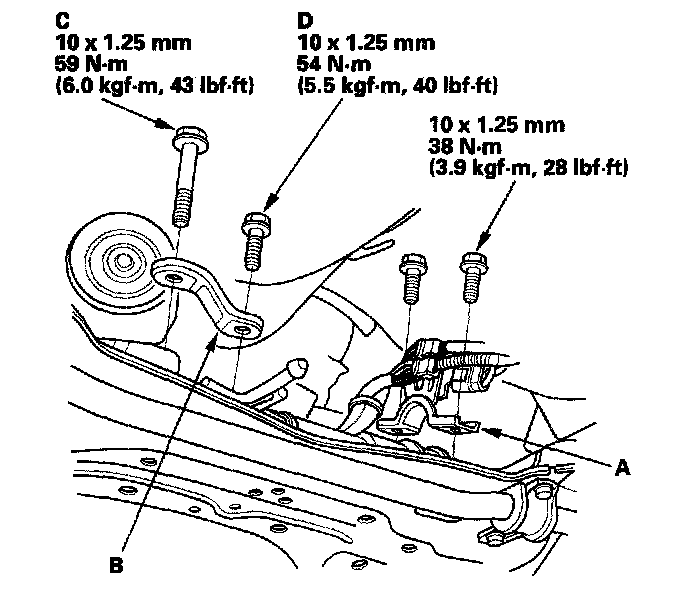 C
10 x 1.25 mm
59 N·m
(6.0 kgf·m, 43 lbf·ft)

D
10 x 1.25 mm
54 N·m
(5.5 kgf·m, 40 lbf·ft)

10 x 1.25 mm
38 N·m
(3.9 kgf·m, 28 lbf·ft)

A

B