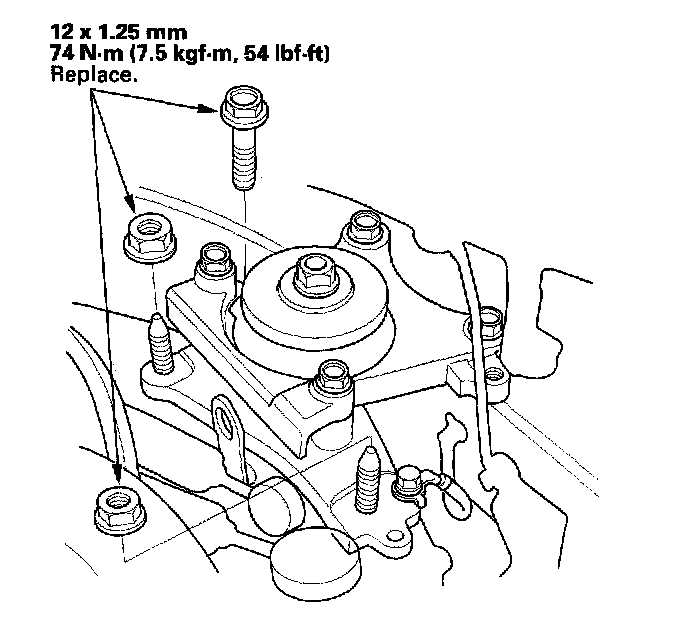 12 x 1.25 mm
74 N·m (7.5 kgf·m, 54 lbf·ft)
Replace.