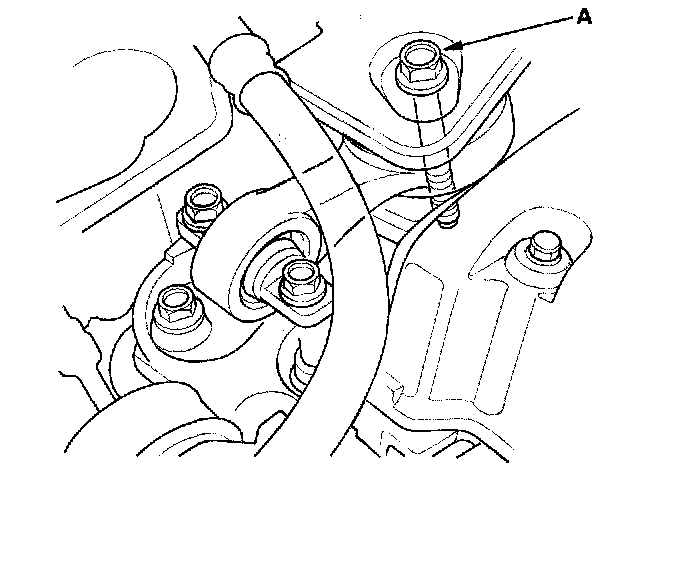 A