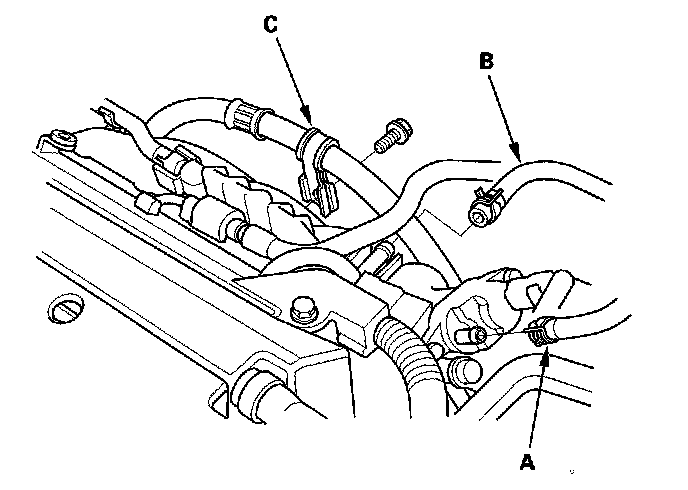 C
B
A