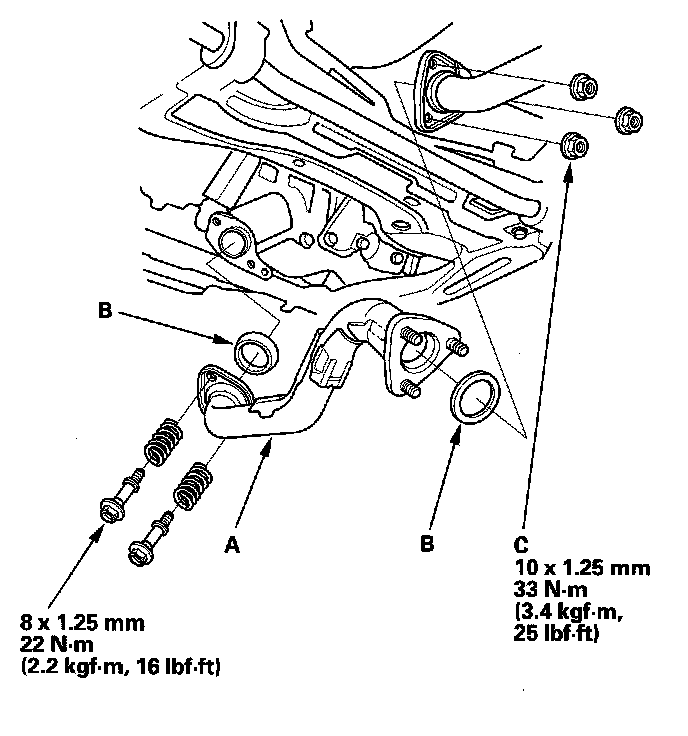 B

A

B

C
10 x 1.25 mm
33 N·m
(3.4 kgf·m,
25 lbf·ft)

8 x 1.25 mm
22 N·m
(2.2 kgf·m, 16 lbf·ft)