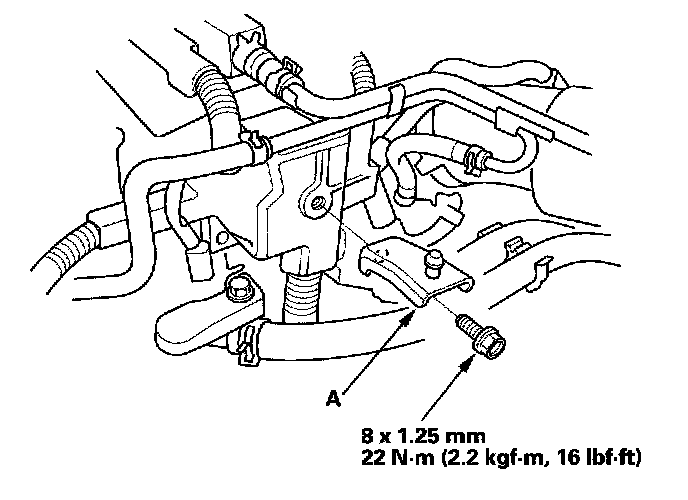 A

8 x 1.25 mm
22 N·m (2.2 kgf·m, 16 lbf·ft)