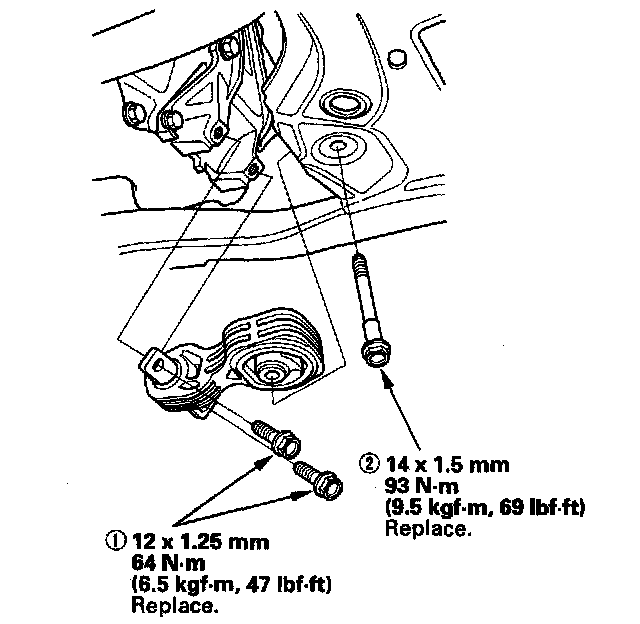 ② 14 x 1.5 mm
93 N·m
(9.5 kgf·m, 69 lbf·ft)
Replace.

① 12 x 1.25 mm
64 N·m
(6.5 kgf·m, 47 lbf·ft)
Replace.