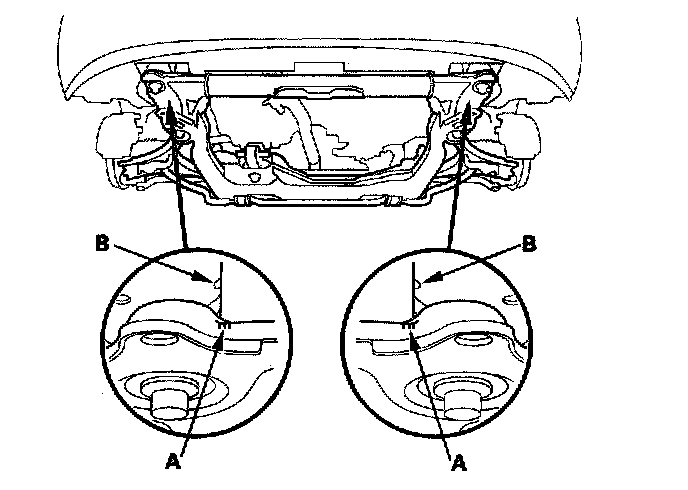 B
B
A
A