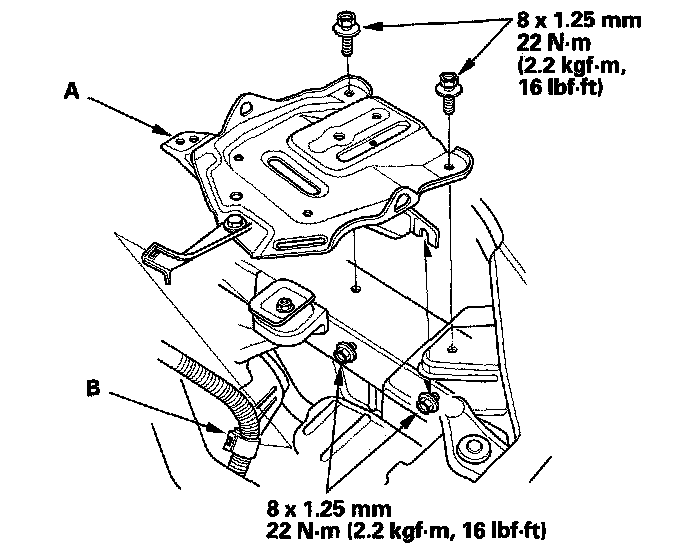 8 x 1.25 mm
22 N·m
(2.2 kgf·m,
16 lbf·ft)

A

B

8 x 1.25 mm
22 N·m (2.2 kgf·m, 16 lbf·ft)