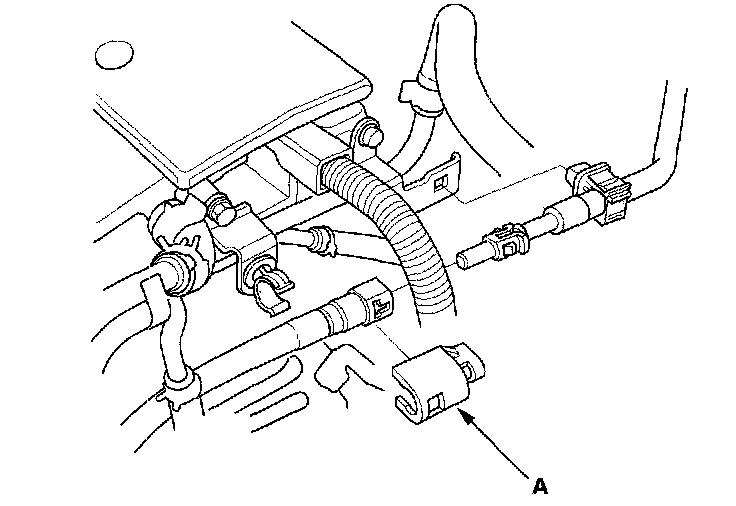 A