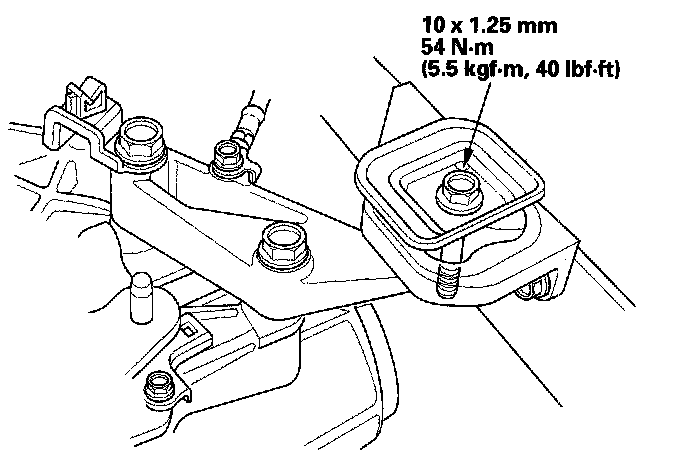 10 x 1.25 mm
54 N·m
(5.5 kgf·m, 40 lbf·ft)