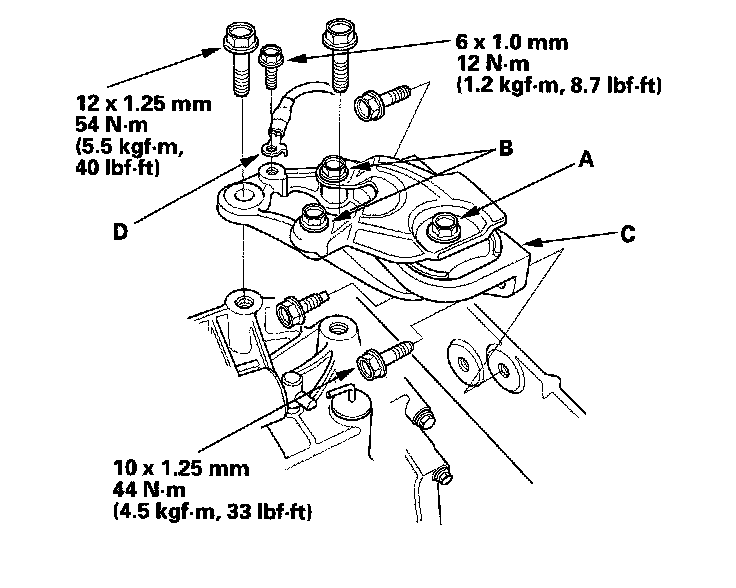 6 x 1.0 mm
12 N·m
(1.2 kgf·m, 8.7 lbf·ft)

12 x 1.25 mm
54 N·m
(5.5 kgf·m,
40 lbf·ft)

B

A

D

C

10 x 1.25 mm
44 N·m
(4.5 kgf·m, 33 lbf·ft)