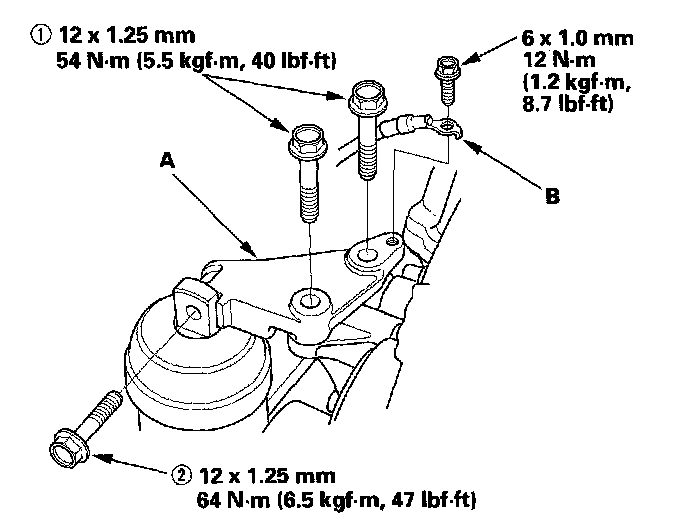 ① 12 x 1.25 mm
54 N·m (5.5 kgf·m, 40 lbf·ft)

6 x 1.0 mm
12 N·m
(1.2 kgf·m,
8.7 lbf·ft)

A

B

② 12 x 1.25 mm
64 N·m (6.5 kgf·m, 47 lbf·ft)