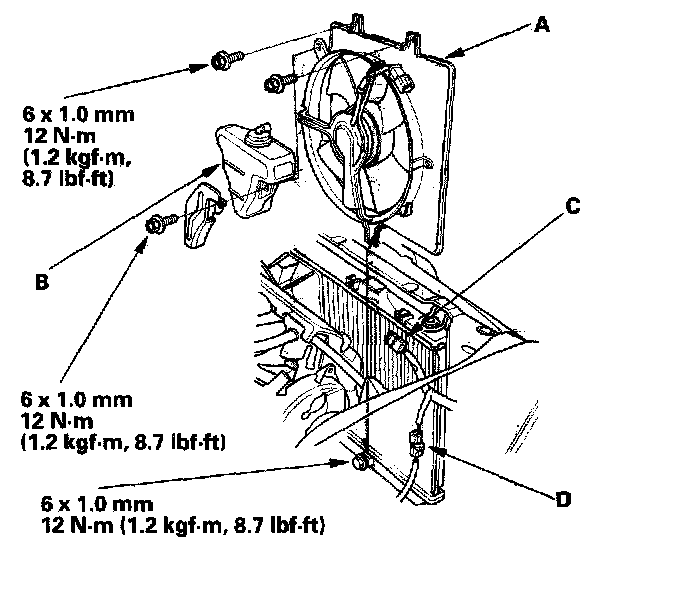 A

6 x 1.0 mm
12 N·m
(1.2 kgf·m,
8.7 lbf·ft)

C

B

6 x 1.0 mm
12 N·m
(1.2 kgf·m, 8.7 lbf·ft)

D

6 x 1.0 mm
12 N·m (1.2 kgf·m, 8.7 lbf·ft)