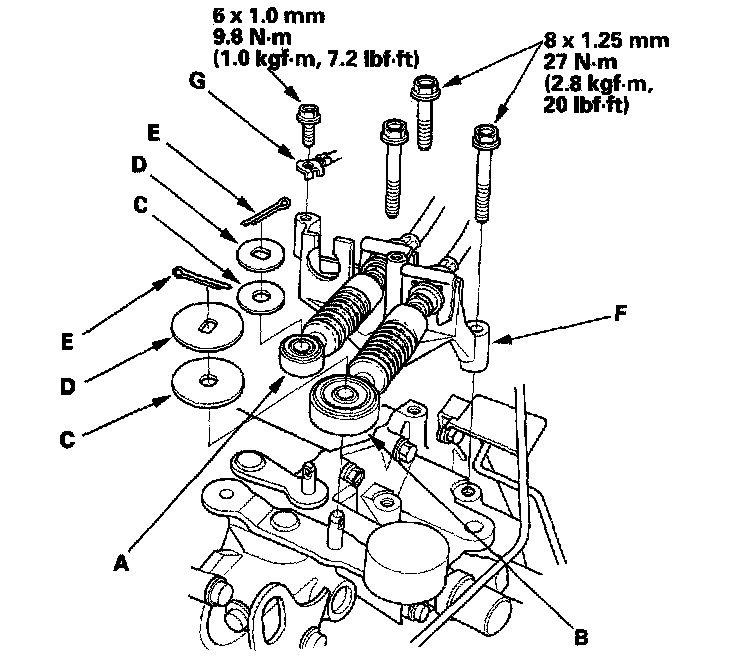 6 x 1.0 mm
9.8 N·m
(1.0 kgf·m, 7.2 lbf·ft)

8 x 1.25 mm
27 N·m
(2.8 kgf·m,
20 lbf·ft)

G
E
D
C
E
D
C
F
A
B