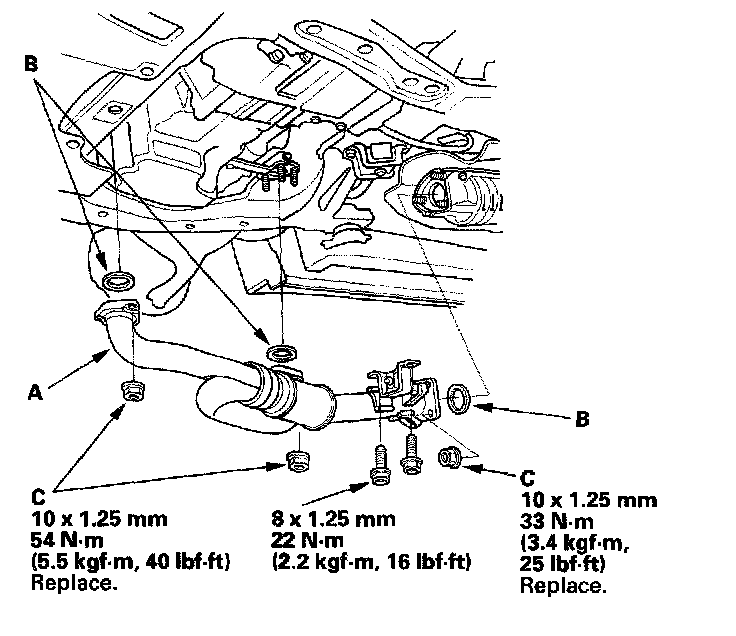 B

A

B

C
10 x 1.25 mm
54 N·m
(5.5 kgf·m, 40 lbf·ft)
Replace.

8 x 1.25 mm
22 N·m
(2.2 kgf·m, 16 lbf·ft)

C
10 x 1.25 mm
33 N·m
(3.4 kgf·m,
25 lbf·ft)
Replace.