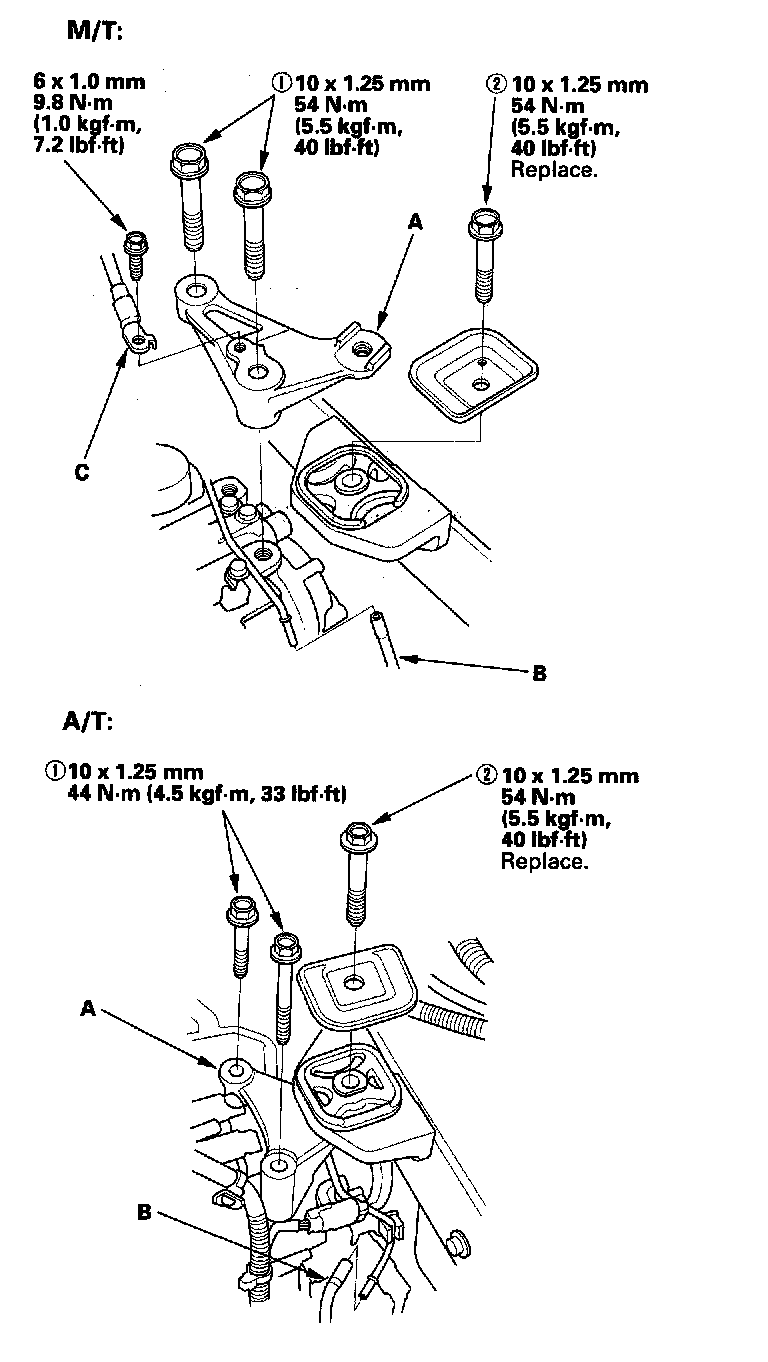 M/T:

6 x 1.0 mm
9.8 N·m
(1.0 kgf·m,
7.2 lbf·ft)

① 10 x 1.25 mm
54 N·m
(5.5 kgf·m,
40 lbf·ft)

② 10 x 1.25 mm
54 N·m
(5.5 kgf·m,
40 lbf·ft)
Replace.

A

C

B

A/T:

① 10 x 1.25 mm
44 N·m (4.5 kgf·m, 33 lbf·ft)

② 10 x 1.25 mm
54 N·m
(5.5 kgf·m,
40 lbf·ft)
Replace.

A

B