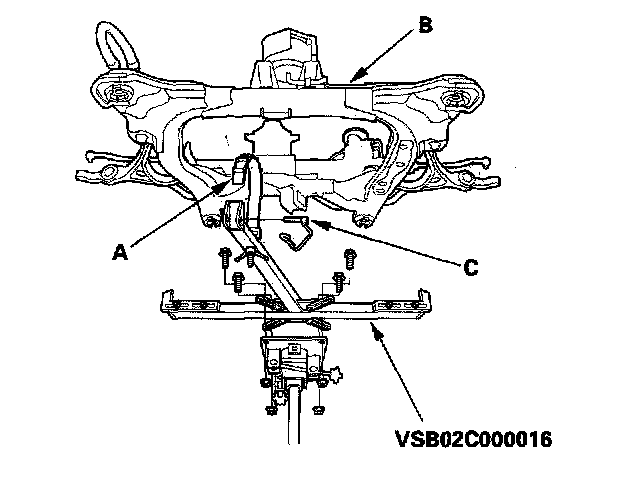 B
A
C
VSB02C000016