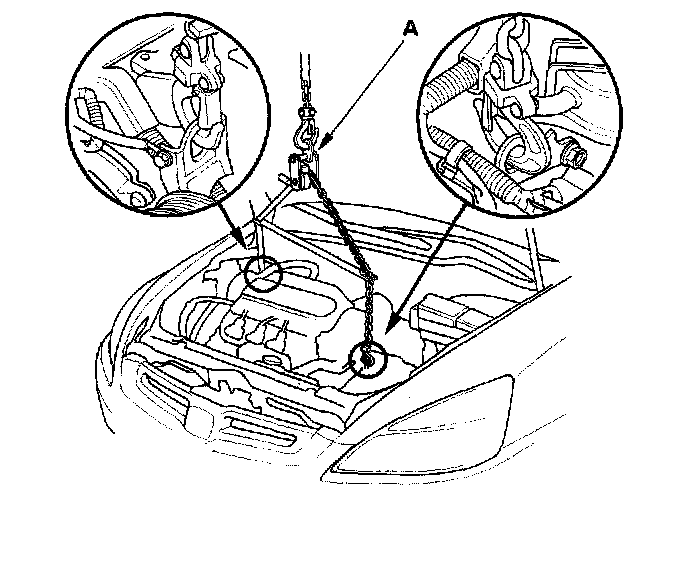 A