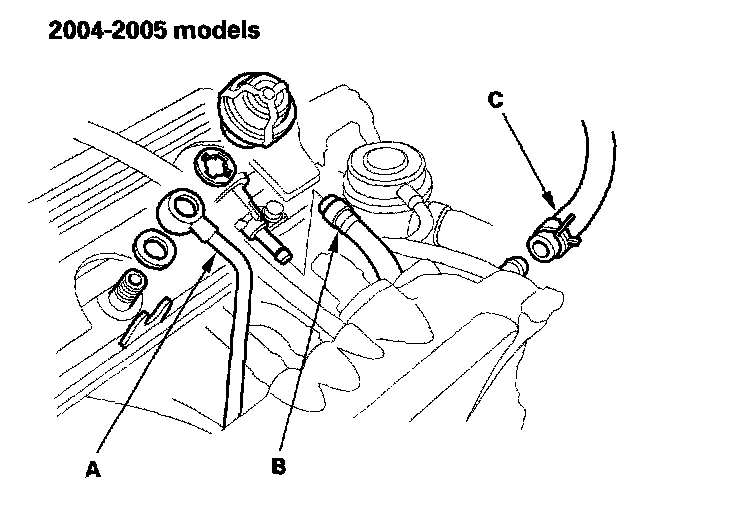 2004-2005 models

C

A

B