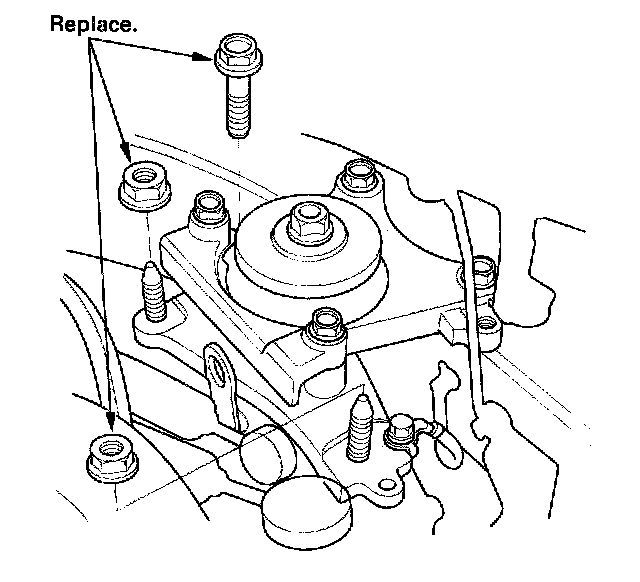 Replace.