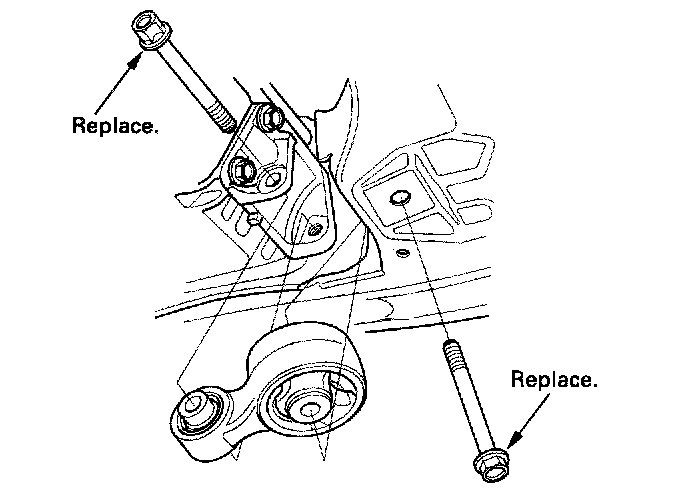 Replace.

Replace.