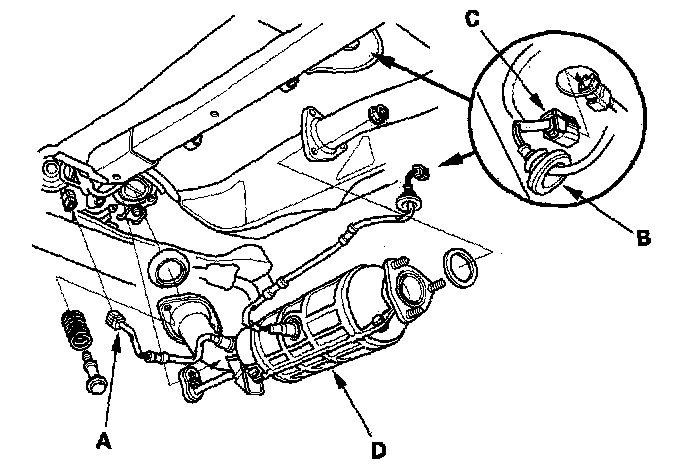 C
B
A
D