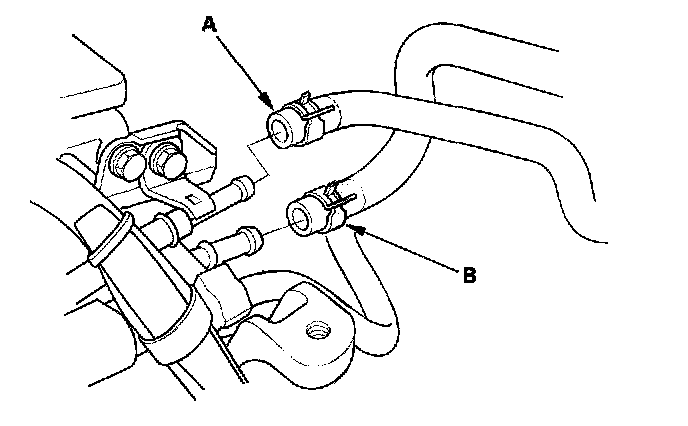 A

B