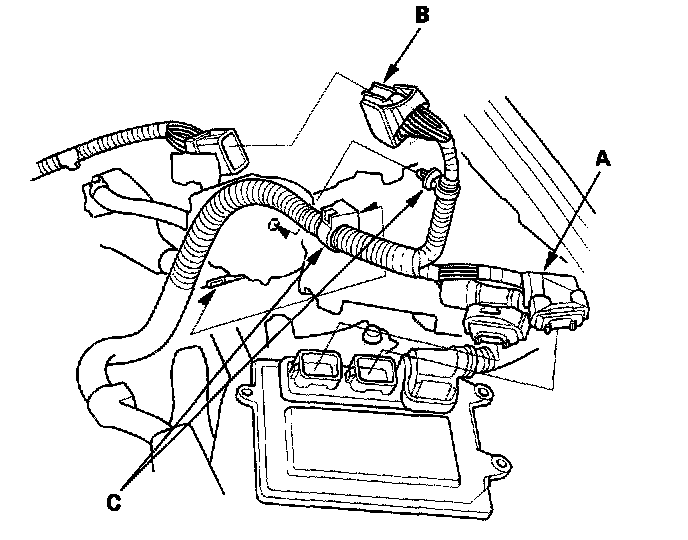 B
A
C