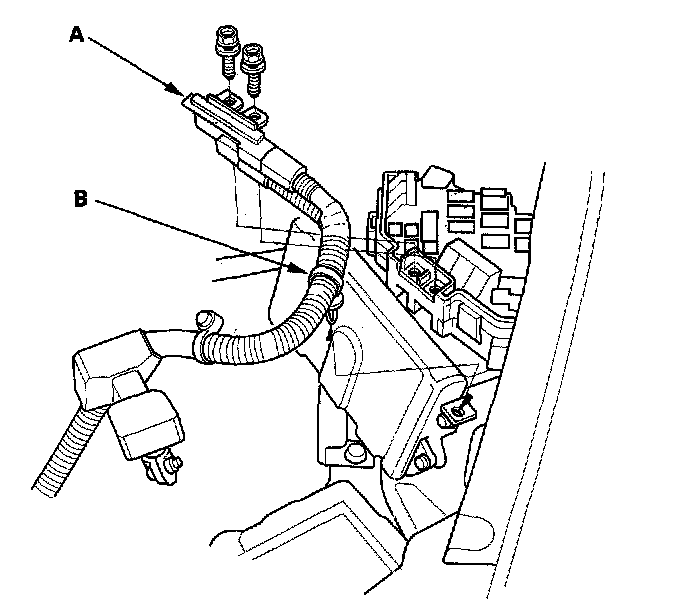 A

B