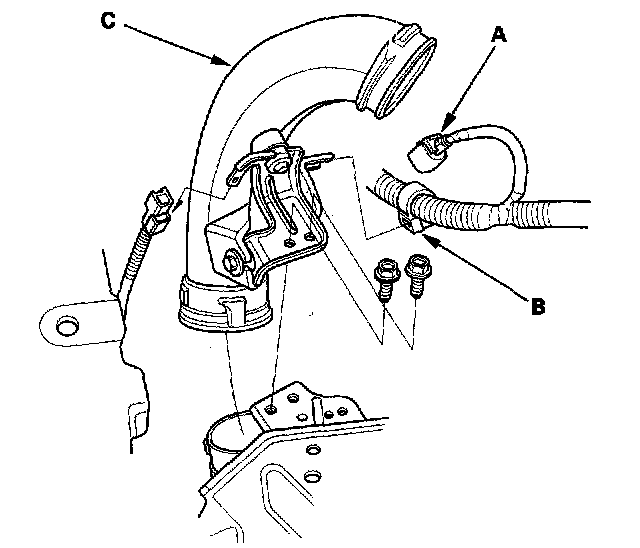 C
A
B