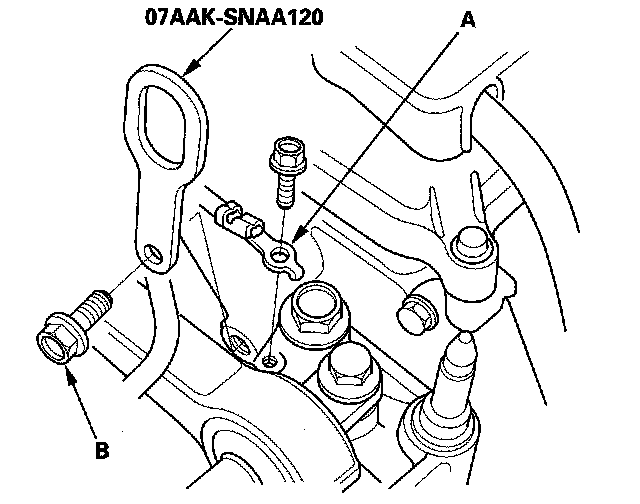 07AAK-SNAA120

A

B