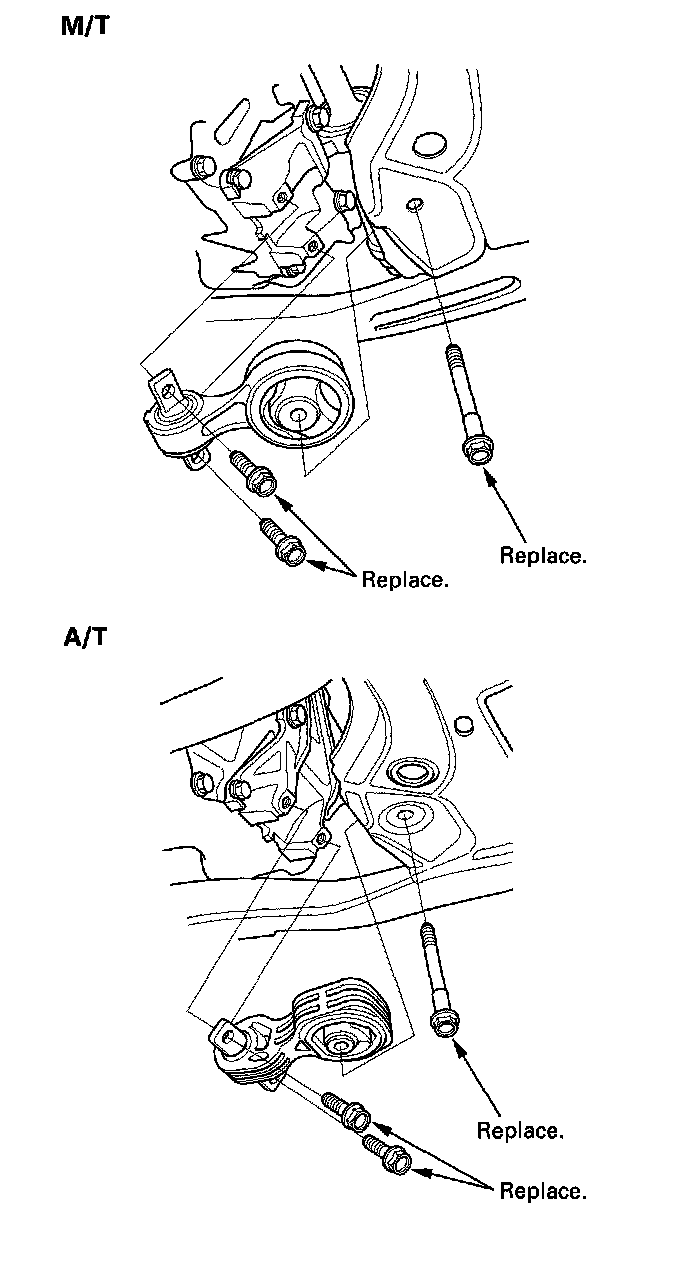 M/T

Replace.

Replace.

A/T

Replace.

Replace.