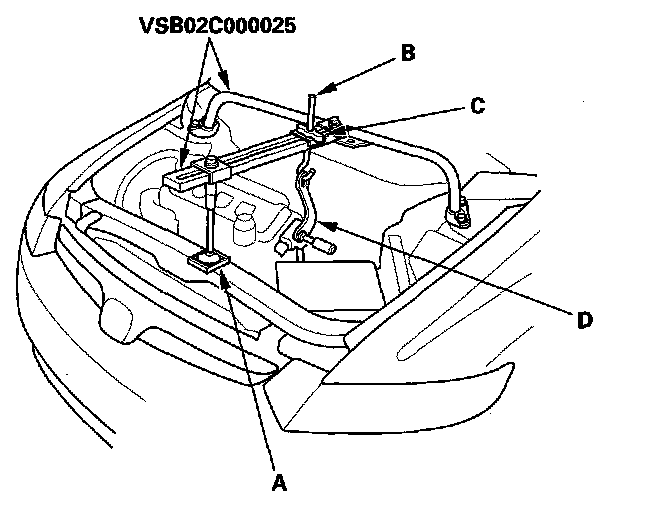 VSB02C000025

B

C

D

A