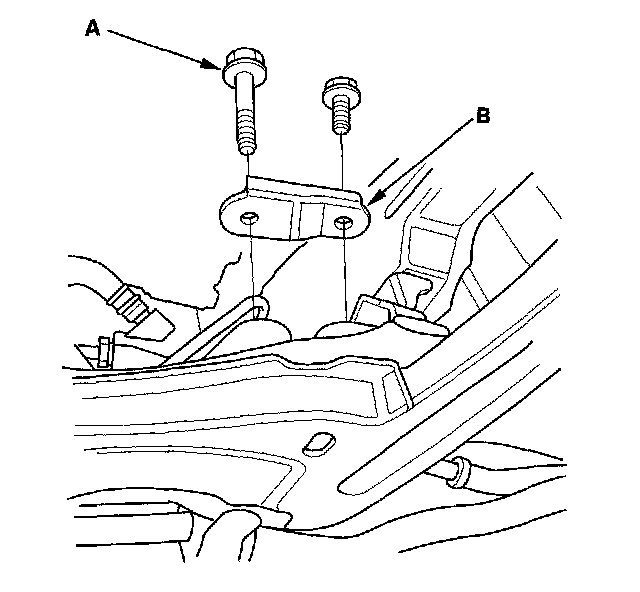 A

B