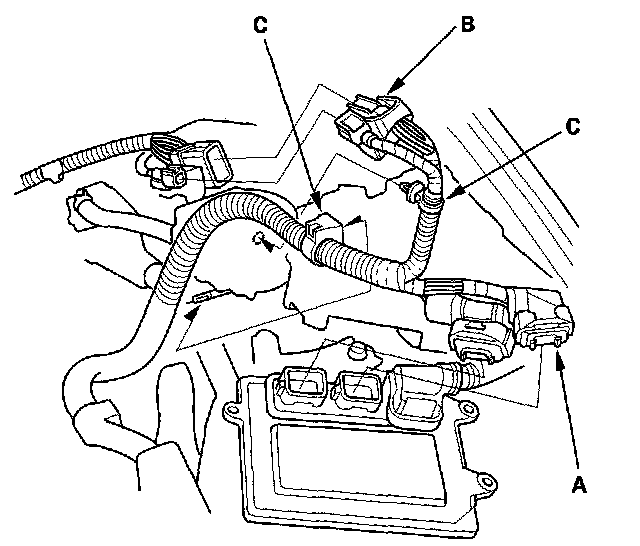 C
B
C
A