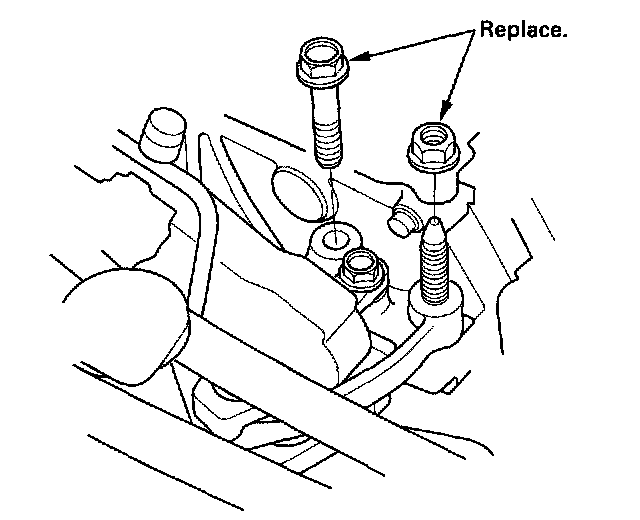 Replace.