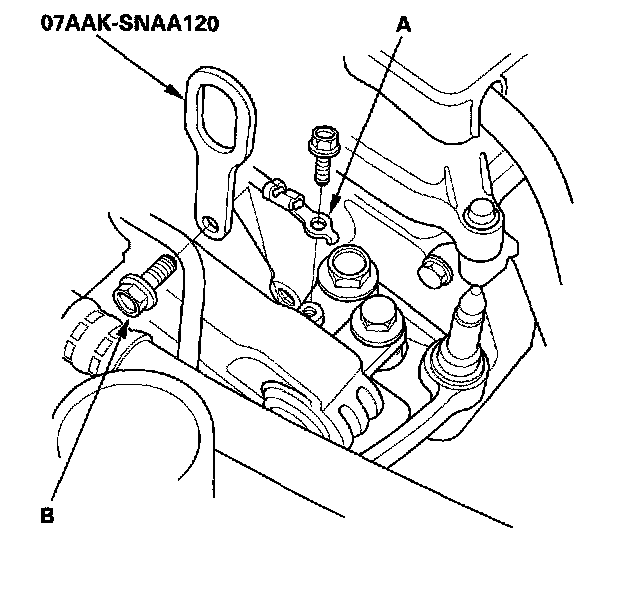 07AAK-SNAA120

A

B